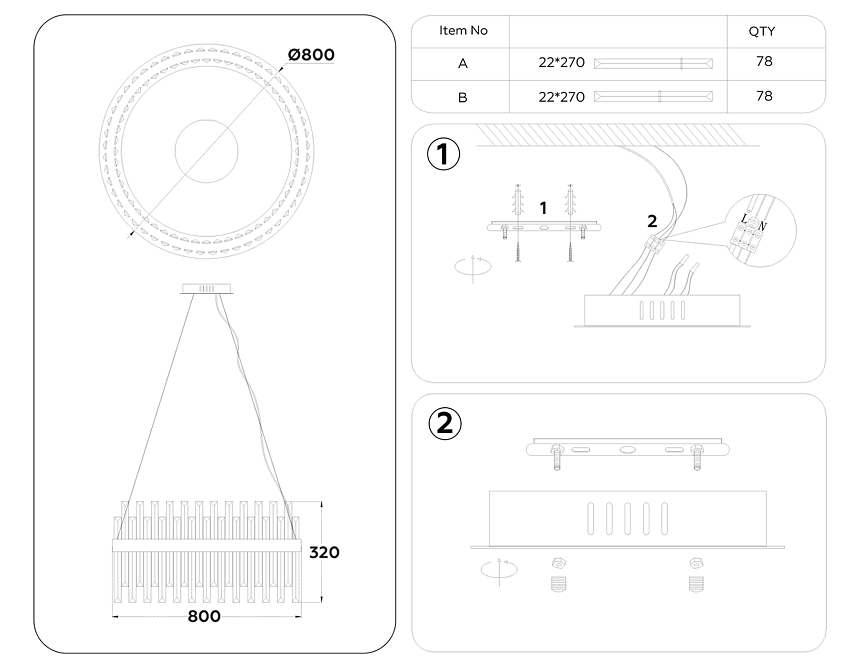 Ø800

320

800

| Item No | | QTY |
|---|---|---|
| A | 22*270 | 78 |
| B | 22*270 | 78 |

1

1

2

L N

2